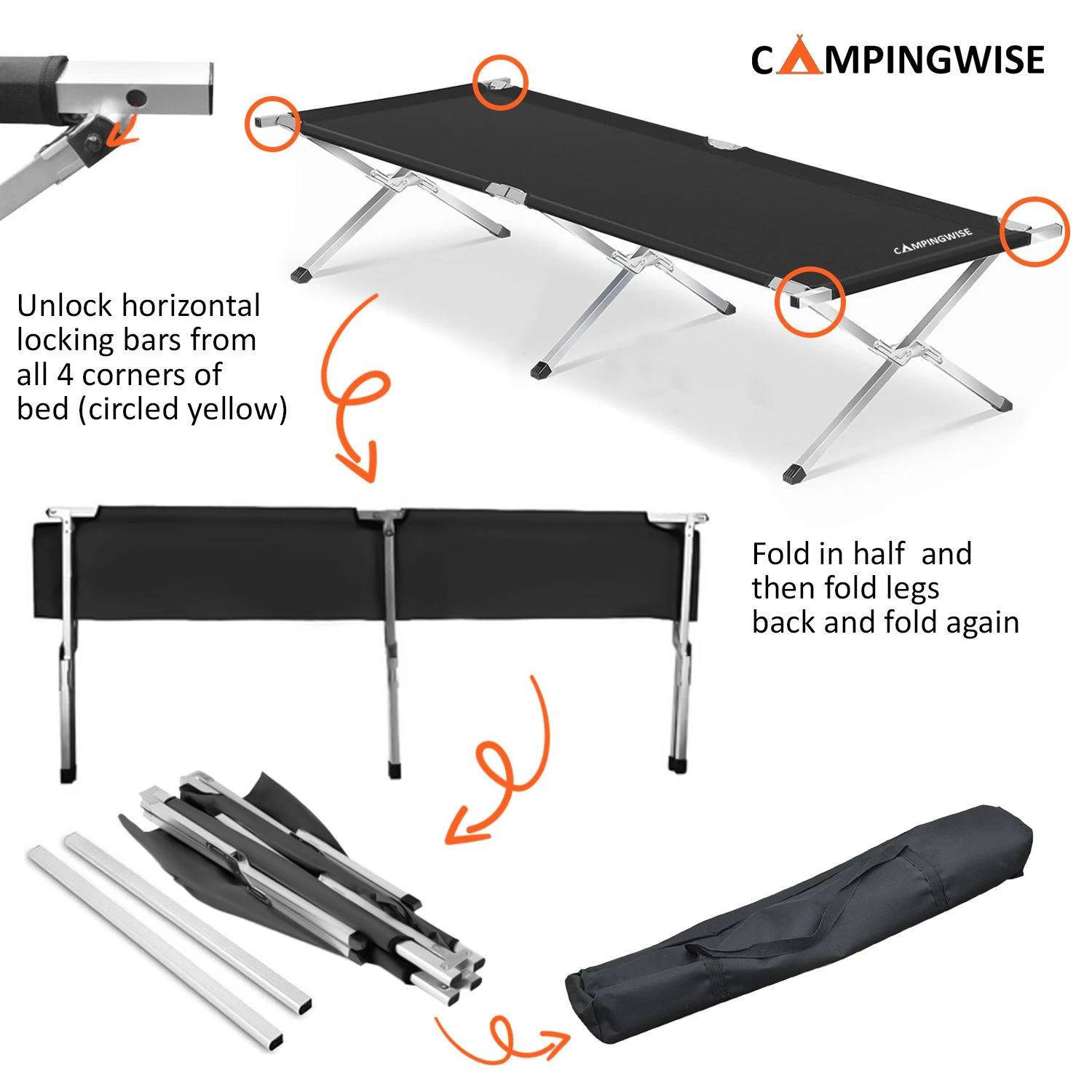 CAMPINGWISE

CAMPINGWISE

Unlock horizontal locking bars from all 4 corners of bed (circled yellow)

Fold in half and then fold legs back and fold again